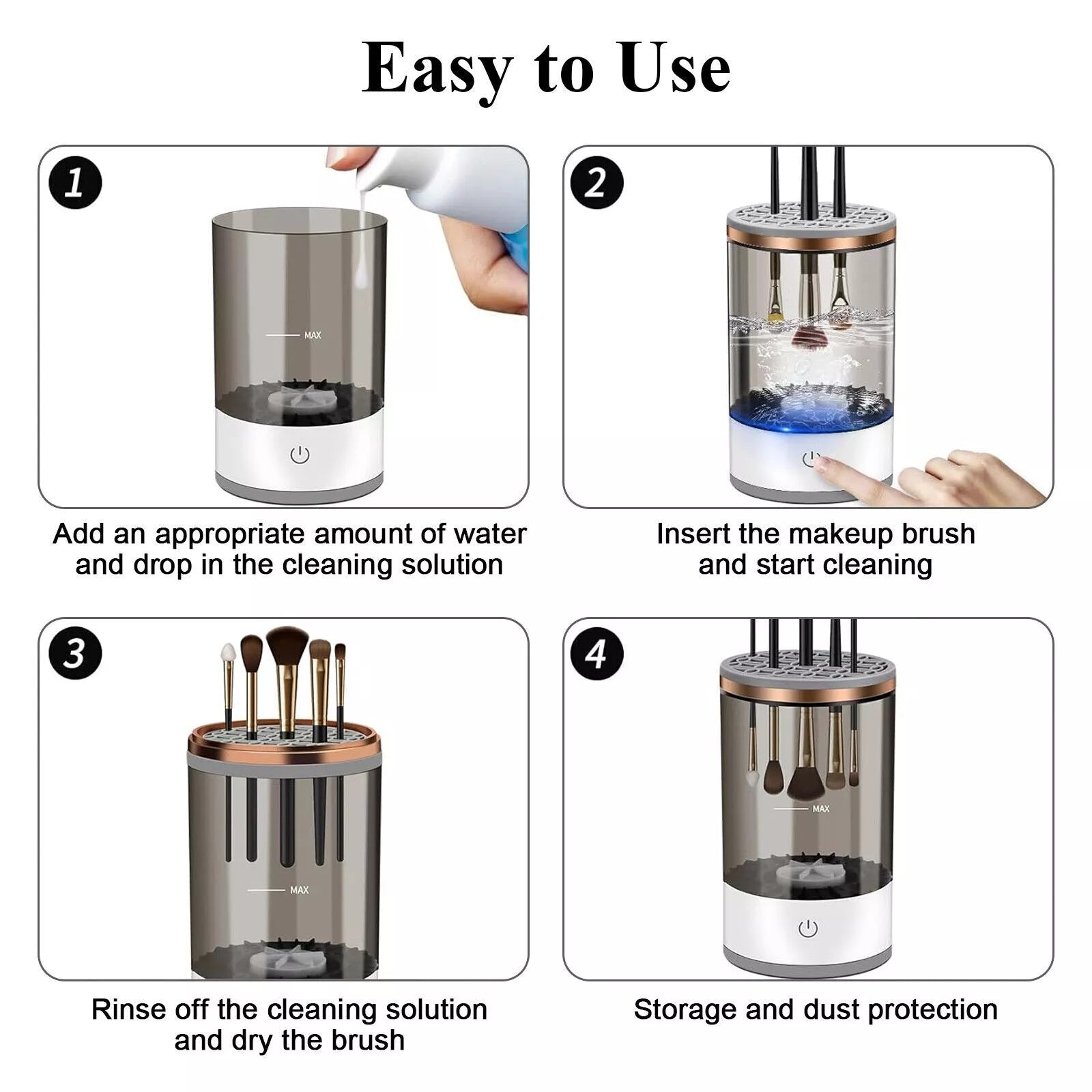 Easy to Use

1

MAX

Add an appropriate amount of water and drop in the cleaning solution

2

Insert the makeup brush and start cleaning

3

MAX

Rinse off the cleaning solution and dry the brush

4

MAX

Storage and dust protection