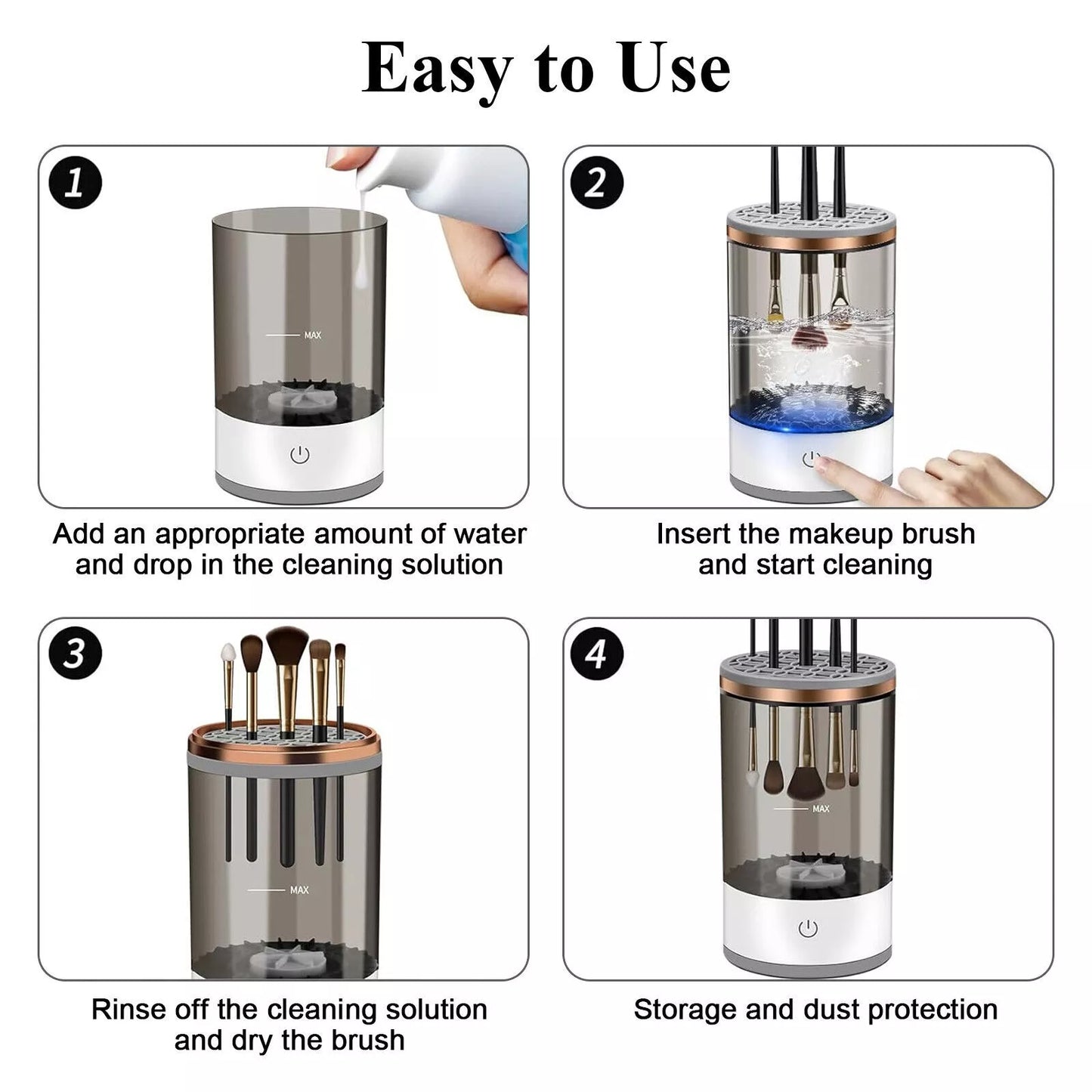 Easy to Use

1

MAX

Add an appropriate amount of water and drop in the cleaning solution

2

Insert the makeup brush and start cleaning

3

MAX

Rinse off the cleaning solution and dry the brush

4

MAX

Storage and dust protection